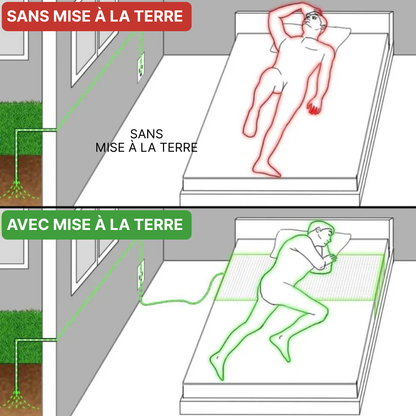 SANS MISE À LA TERRE

SANS
MISE À LA TERRE

AVEC MISE À LA TERRE